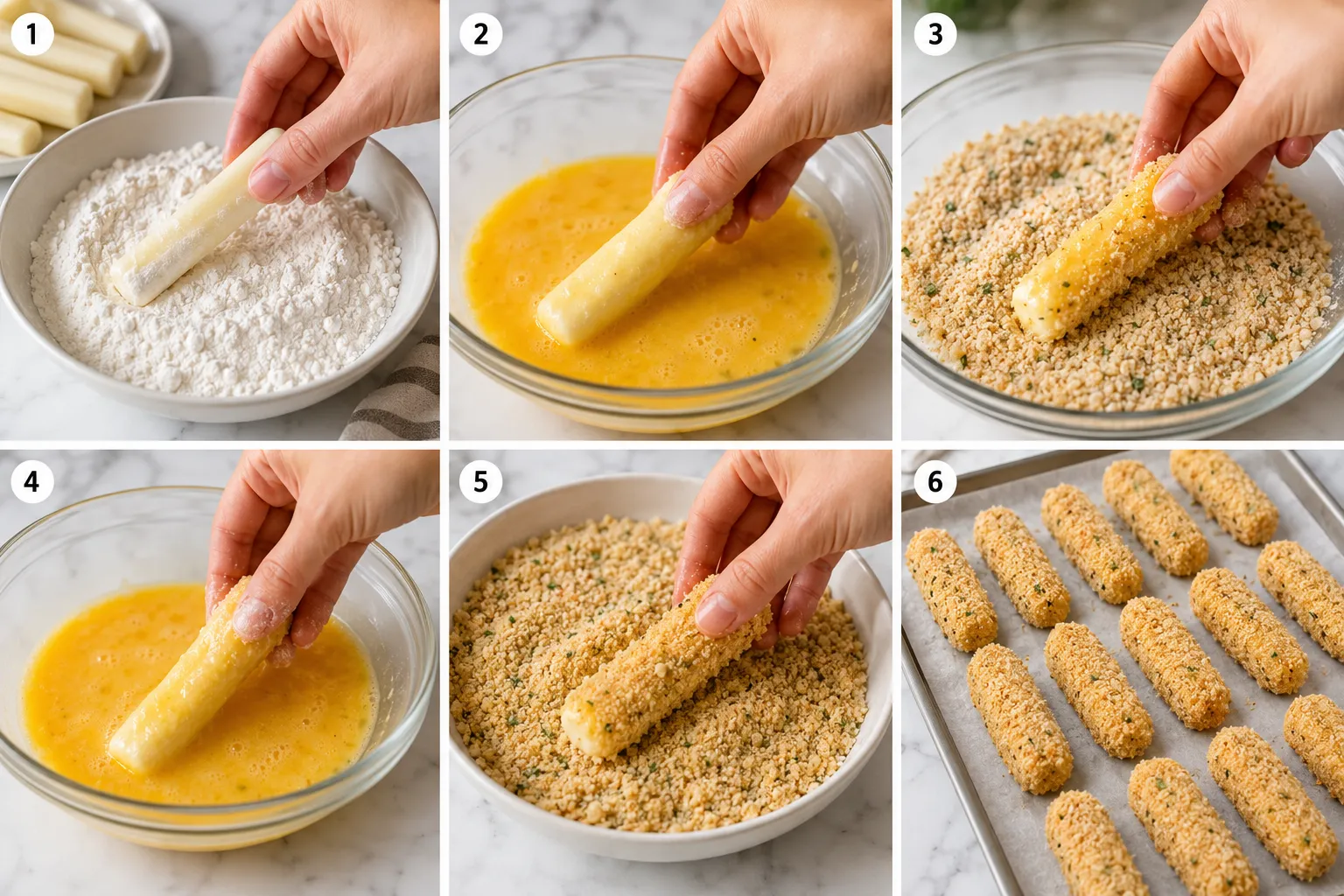 1

2

3

4

5

6